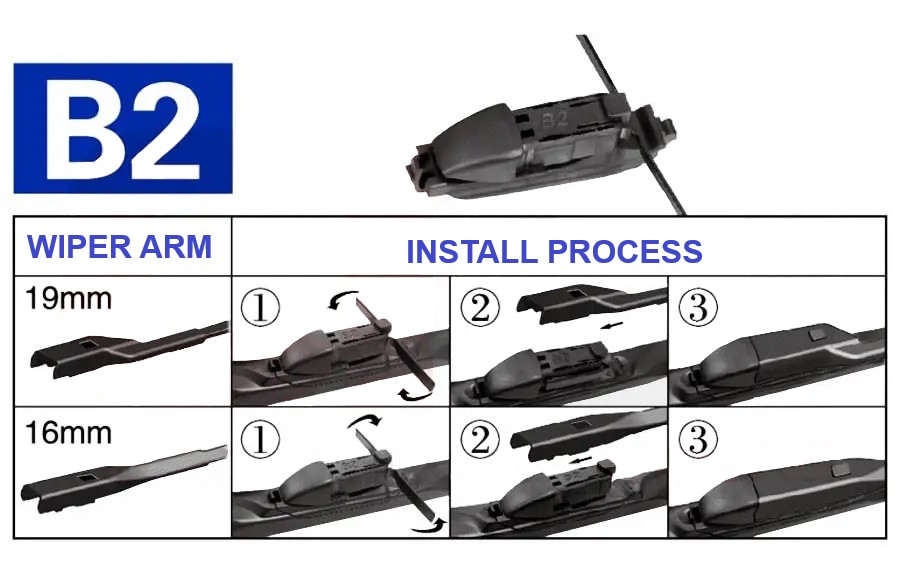 B2

B2

| WIPER ARM | INSTALL PROCESS | | |
|---|---|---|---|
| 19mm | ① | ② | ③ |
| 16mm | ① | ② | ③ |