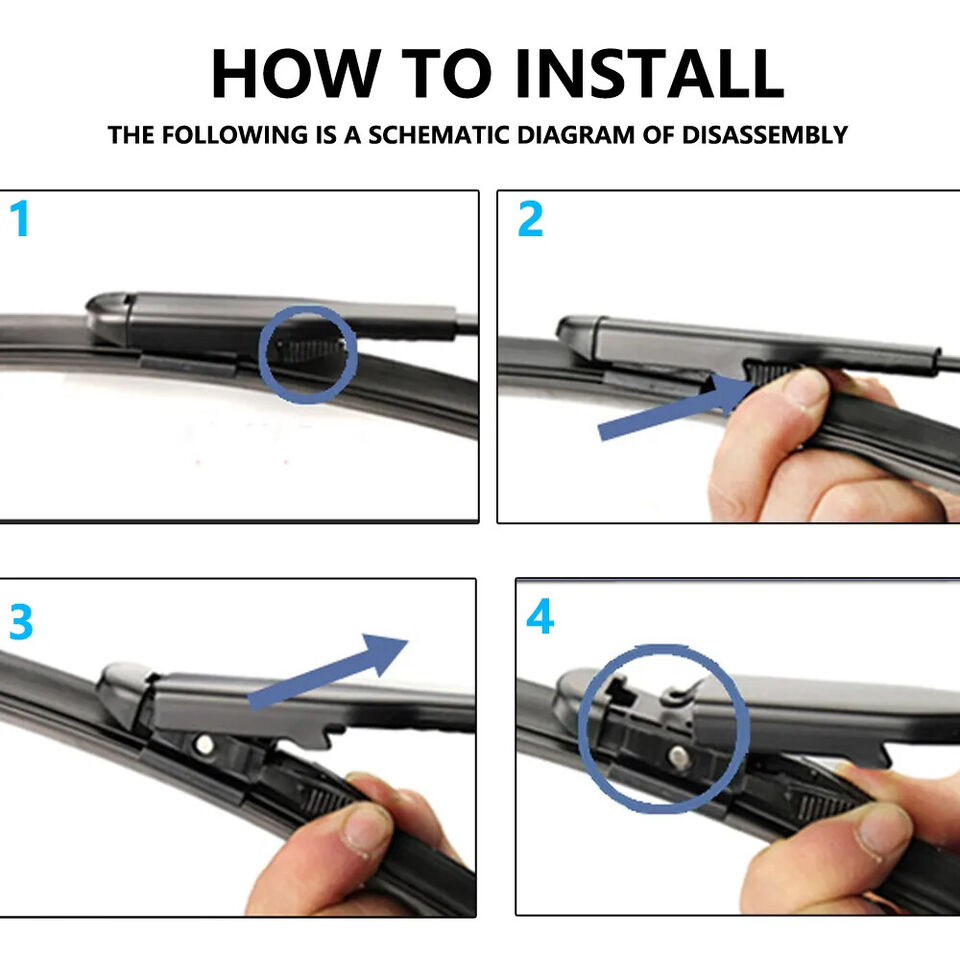 HOW TO INSTALL

THE FOLLOWING IS A SCHEMATIC DIAGRAM OF DISASSEMBLY

1

2

3

4