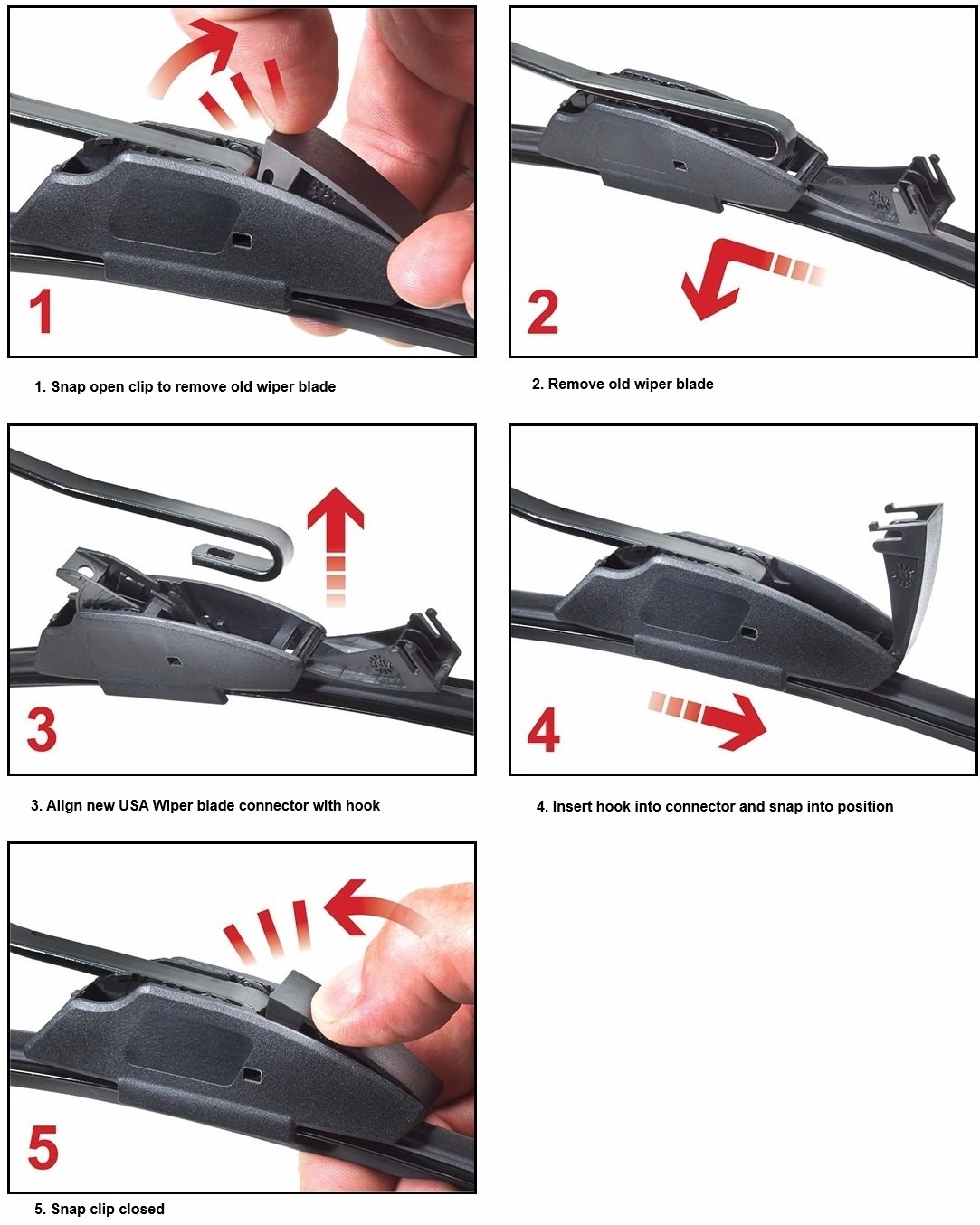 1

1. Snap open clip to remove old wiper blade

2

2. Remove old wiper blade

3

3. Align new USA Wiper blade connector with hook

4

4. Insert hook into connector and snap into position

5

5. Snap clip closed